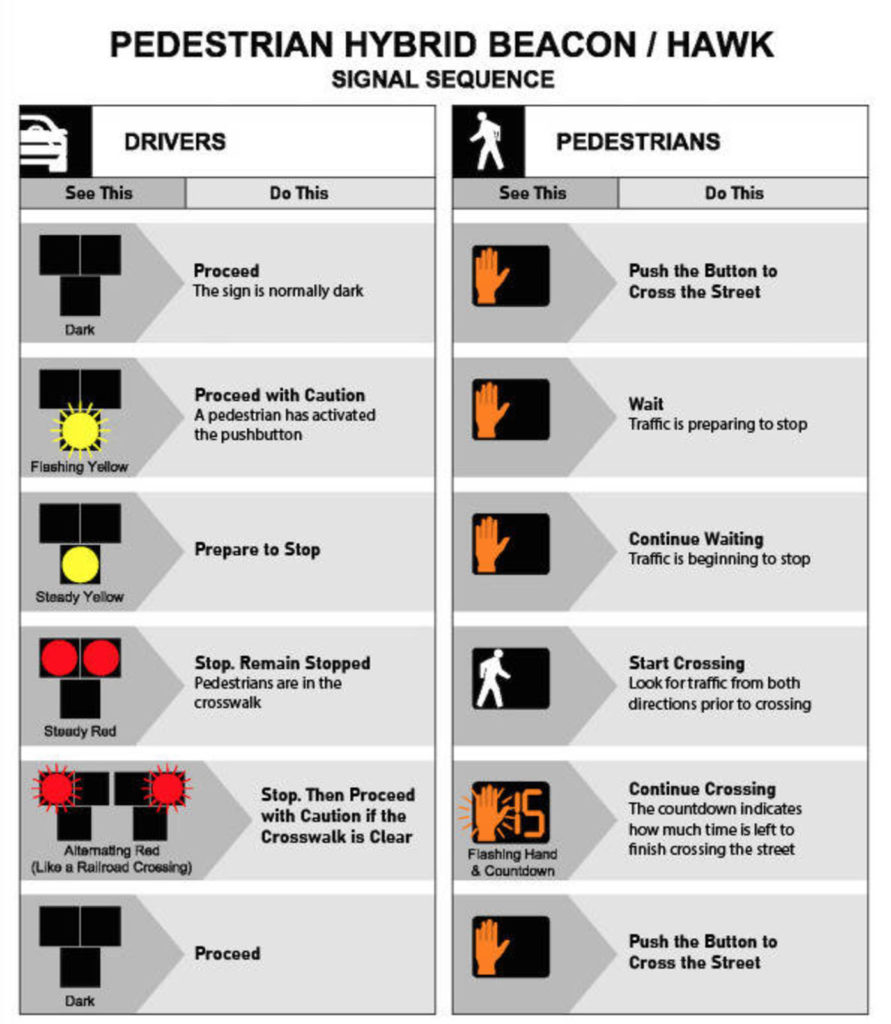 PEDESTRIAN HYBRID BEACON / HAWK
SIGNAL SEQUENCE

DRIVERS

| See This | Do This |
|---|---|
| Dark | Proceed The sign is normally dark |
| Flashing Yellow | Proceed with Caution A pedestrian has activated the pushbutton |
| Steady Yellow | Prepare to Stop |
| Steady Red | Stop. Remain Stopped Pedestrians are in the crosswalk |
| Alternating Red (Like a Railroad Crossing) | Stop. Then Proceed with Caution if the Crosswalk is Clear |
| Dark | Proceed |

PEDESTRIANS

| See This | Do This |
|---|---|
| | Push the Button to Cross the Street |
| | Wait Traffic is preparing to stop |
| | Continue Waiting Traffic is beginning to stop |
| | Start Crossing Look for traffic from both directions prior to crossing |
| 15 Flashing Hand & Countdown | Continue Crossing The countdown indicates how much time is left to finish crossing the street |
| | Push the Button to Cross the Street |